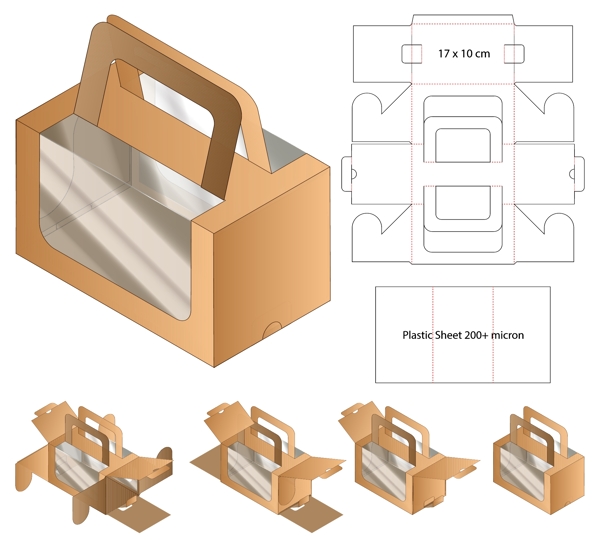 17 x 10 cm

Plastic Sheet 200+ micron