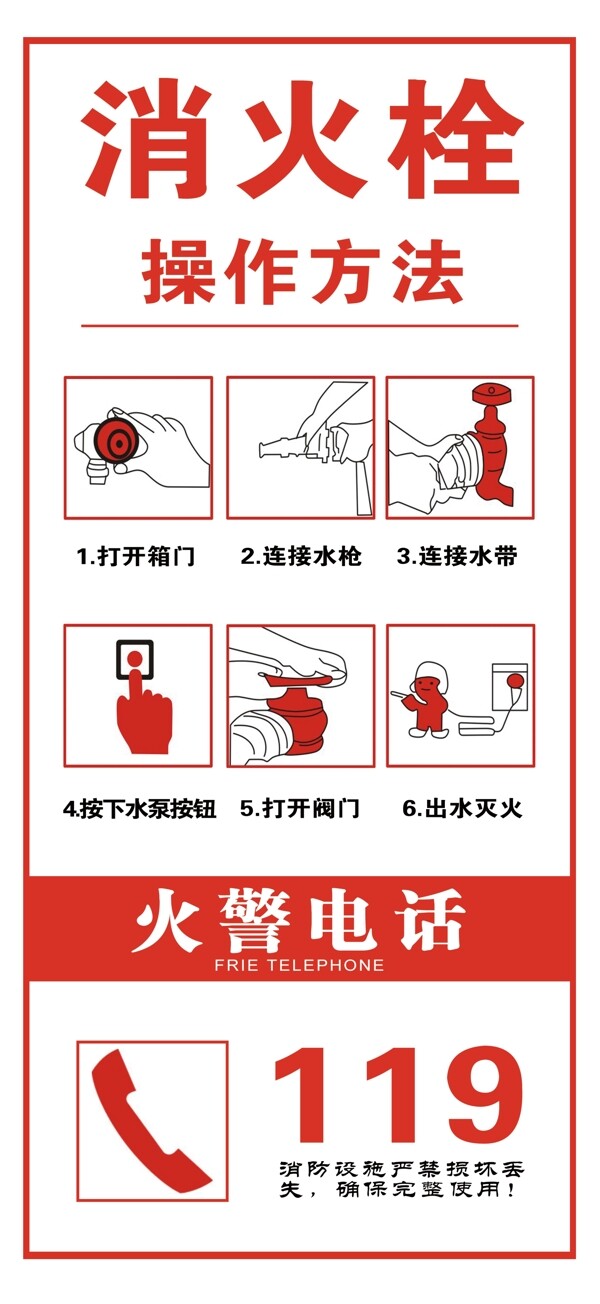 消火栓
操作方法

1.打开箱门
2.连接水枪
3.连接水带

4.按下水泵按钮
5.打开阀门
6.出水灭火

火警电话
FRIE TELEPHONE

119
消防设施严禁损坏丢失，确保完整使用！